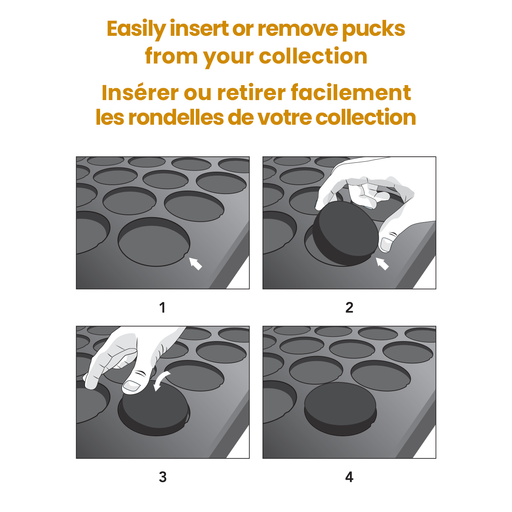 Easily insert or remove pucks from your collection

Insérer ou retirer facilement les rondelles de votre collection

1

2

3

4