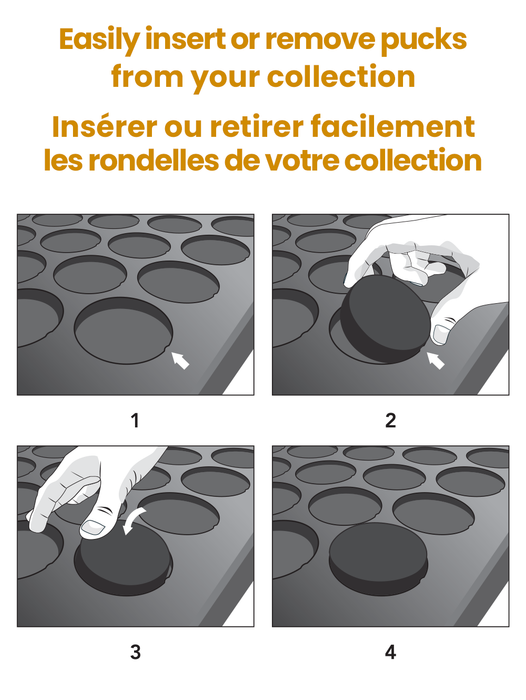 Easily insert or remove pucks from your collection

Insérer ou retirer facilement les rondelles de votre collection

1

2

3

4